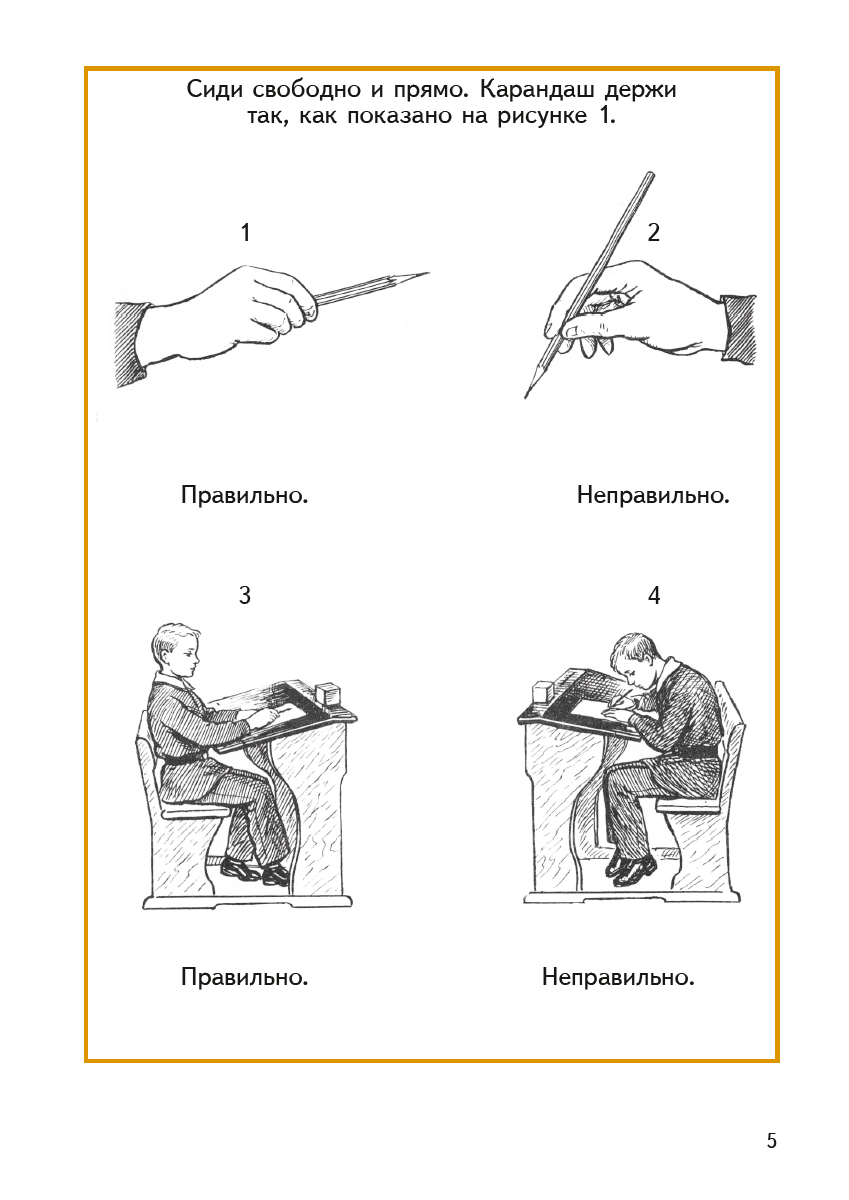 Сиди свободно и прямо. Карандаш держи так, как показано на рисунке 1.

1

2

Правильно.

Неправильно.

3

4

Правильно.

Неправильно.

5