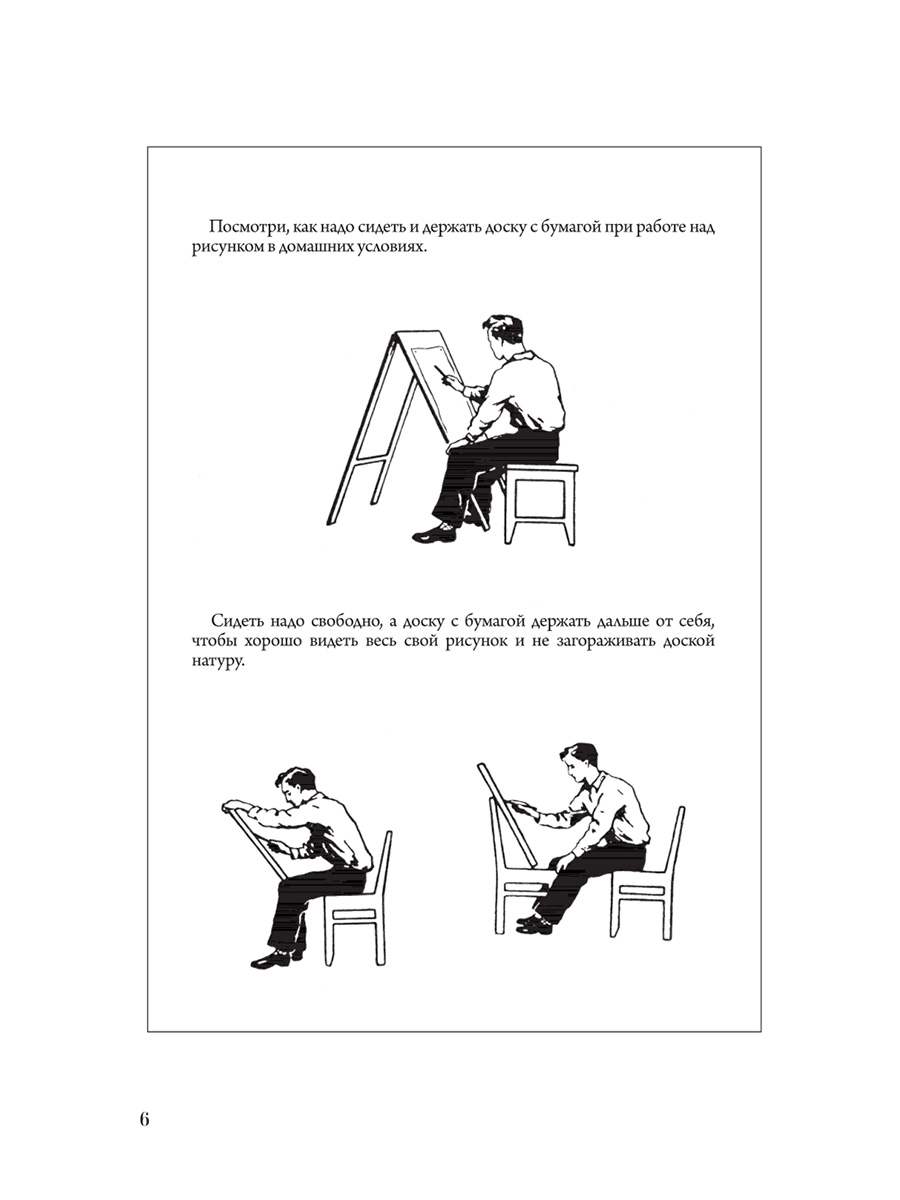 Посмотри, как надо сидеть и держать доску с бумагой при работе над рисунком в домашних условиях.

Сидеть надо свободно, а доску с бумагой держать дальше от себя, чтобы хорошо видеть весь свой рисунок и не загораживать доской натуру.

6